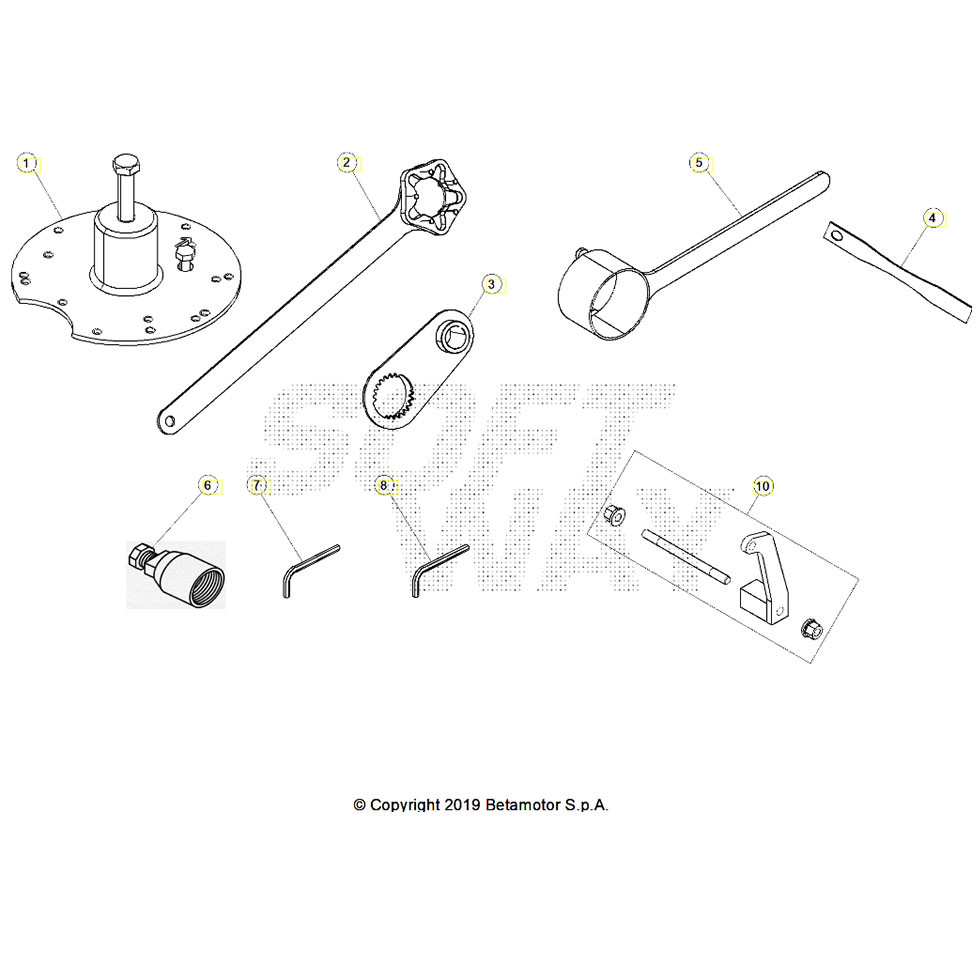 1

2

5

4

3

SOFT WAY

6

7

8

10

© Copyright 2019 Betamotor S.p.A.