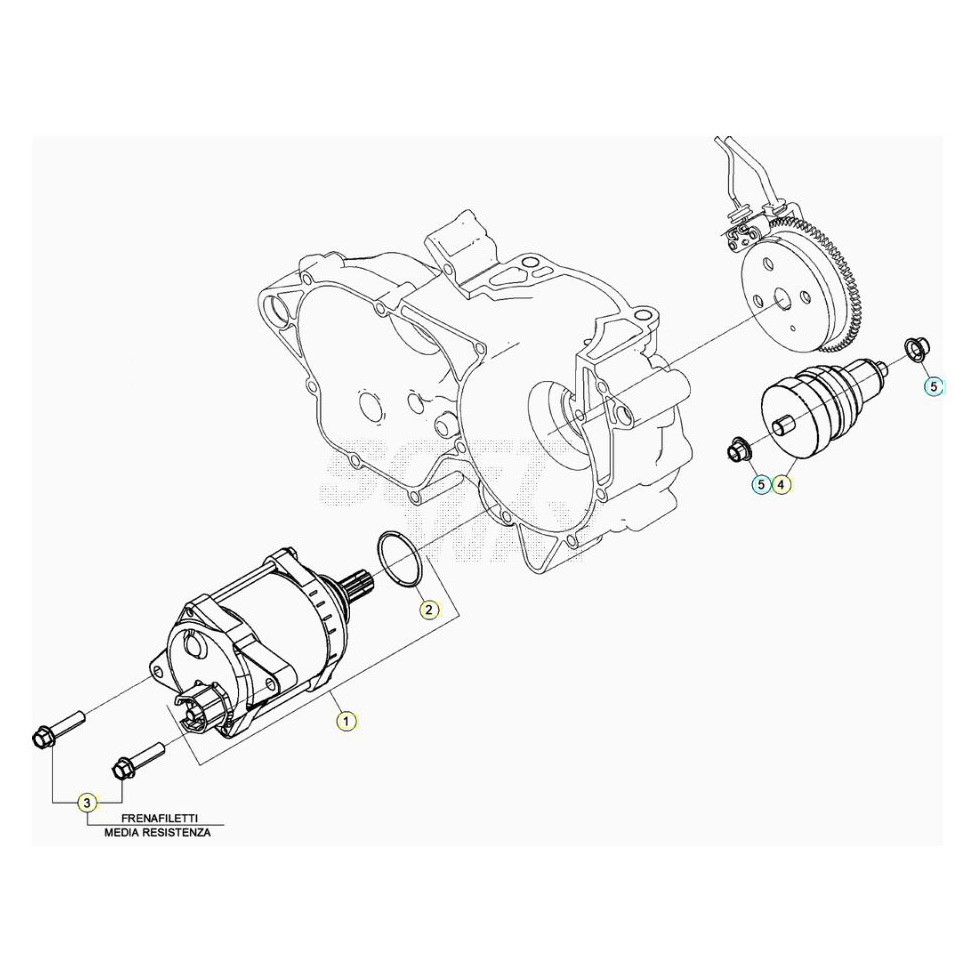 5

5 4

2

1

3

FRENAFILETTI
MEDIA RESISTENZA