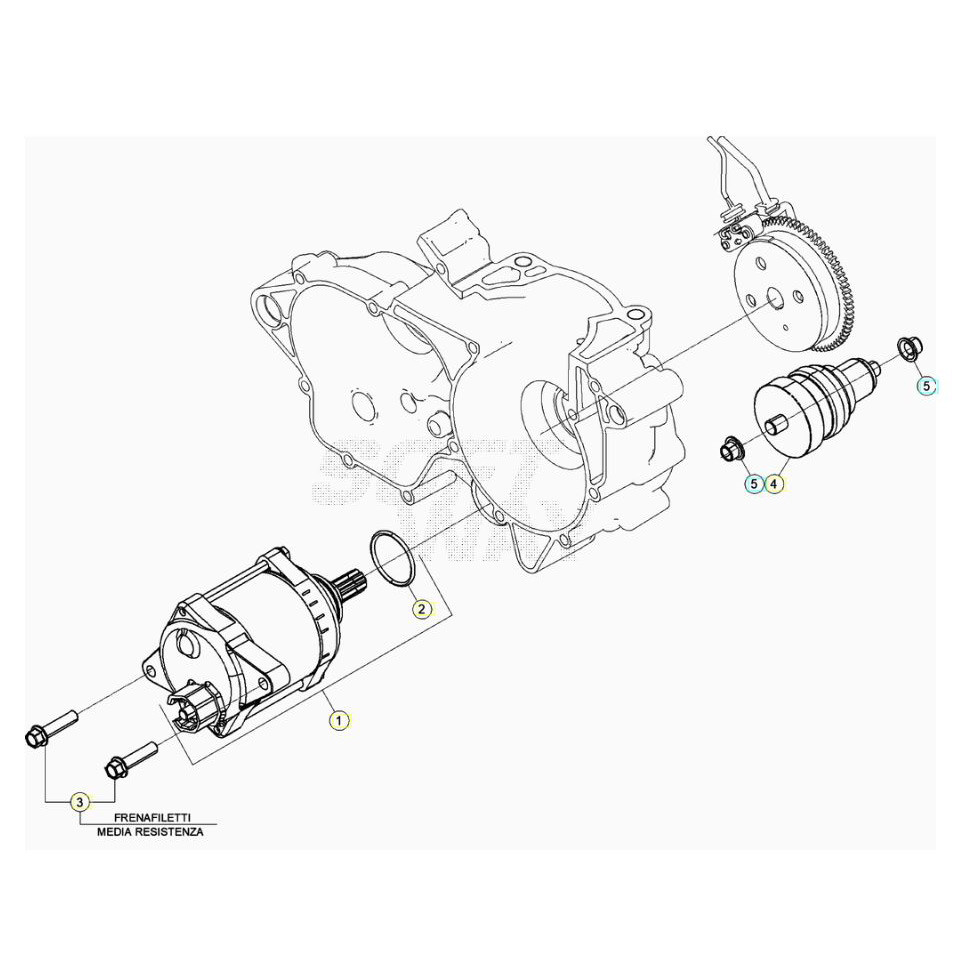 5

5
4

2

1

3
FRENAFILETTI
MEDIA RESISTENZA