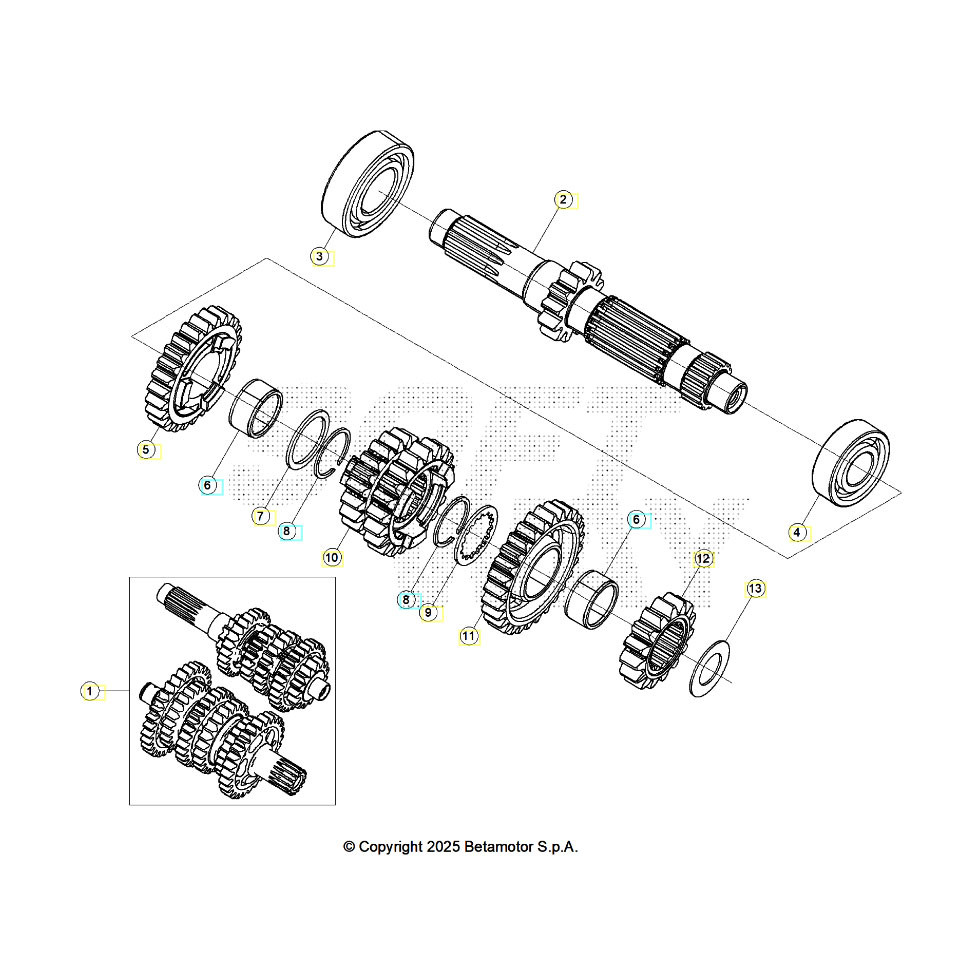 2
3
5
6
7
8
10
8
9
11
6
12
13
4
1
© Copyright 2025 Betamotor S.p.A.