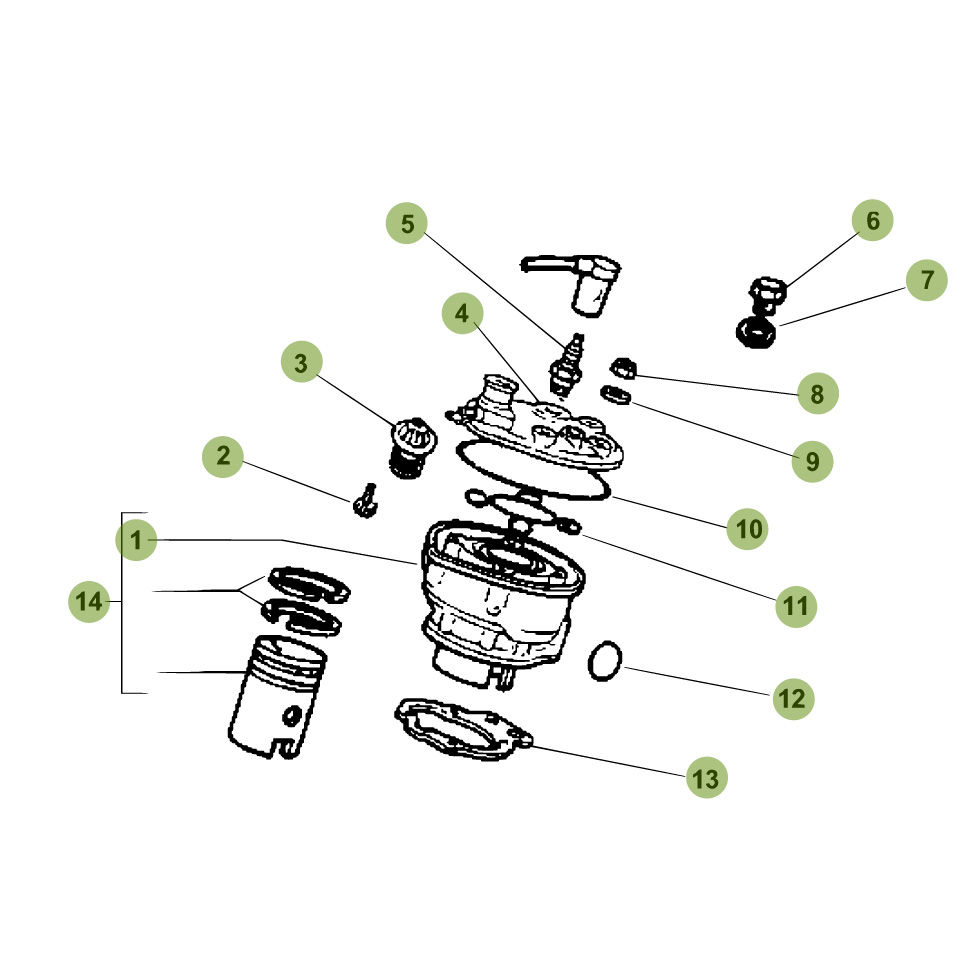 5
6
7
4
3
8
9
2
10
1
11
14
12
13