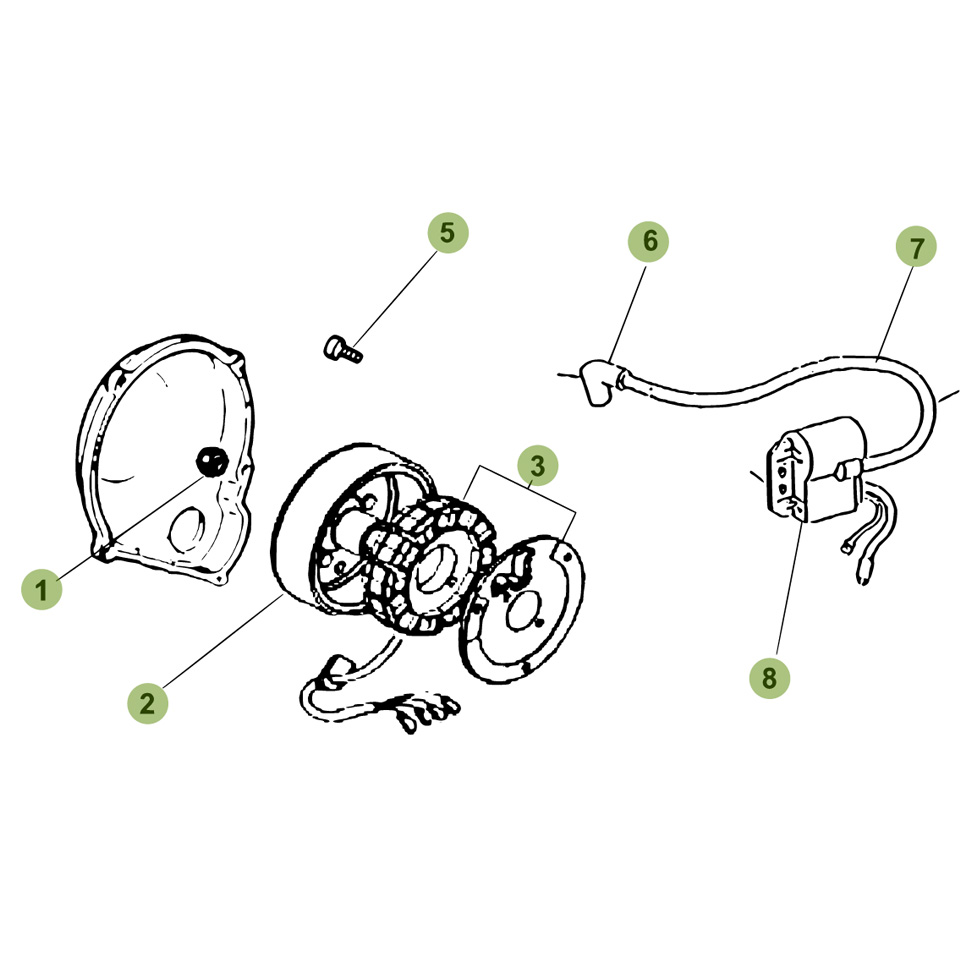 5
6
7
3
1
2
8