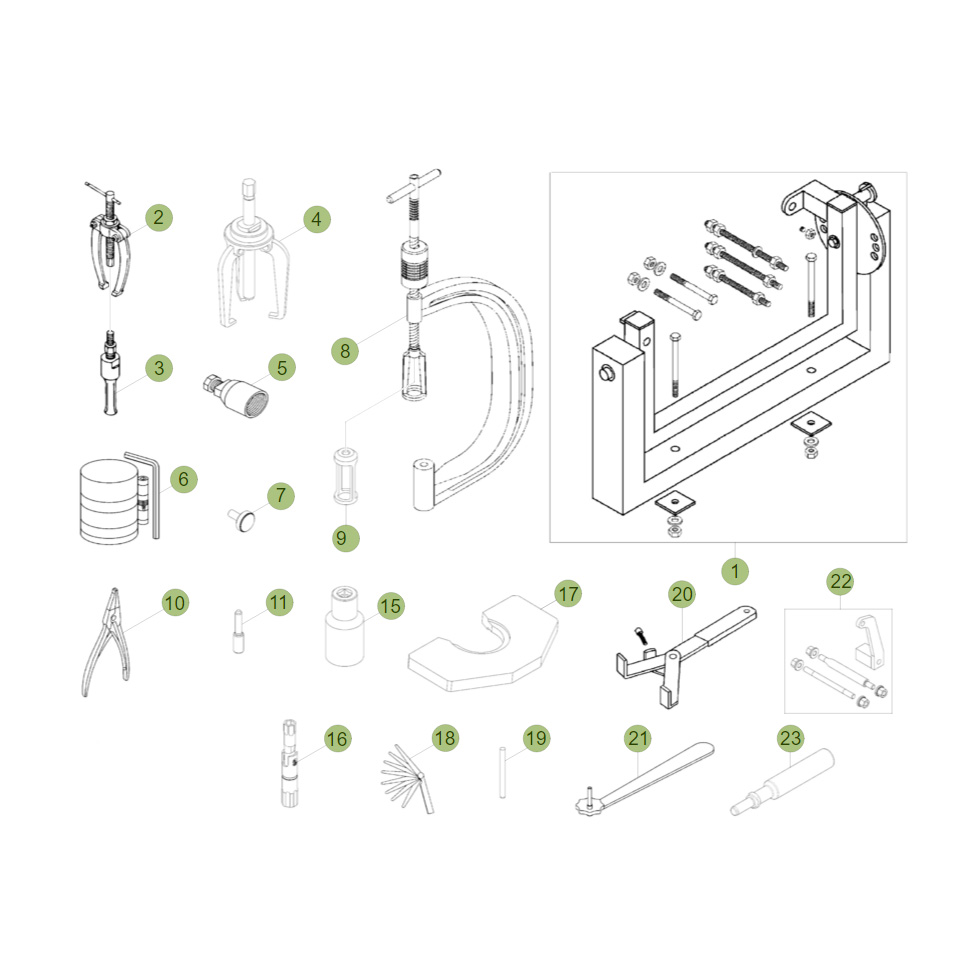 2
4
3
5
8
6
7
9
1
10
11
15
17
20
22
16
18
19
21
23