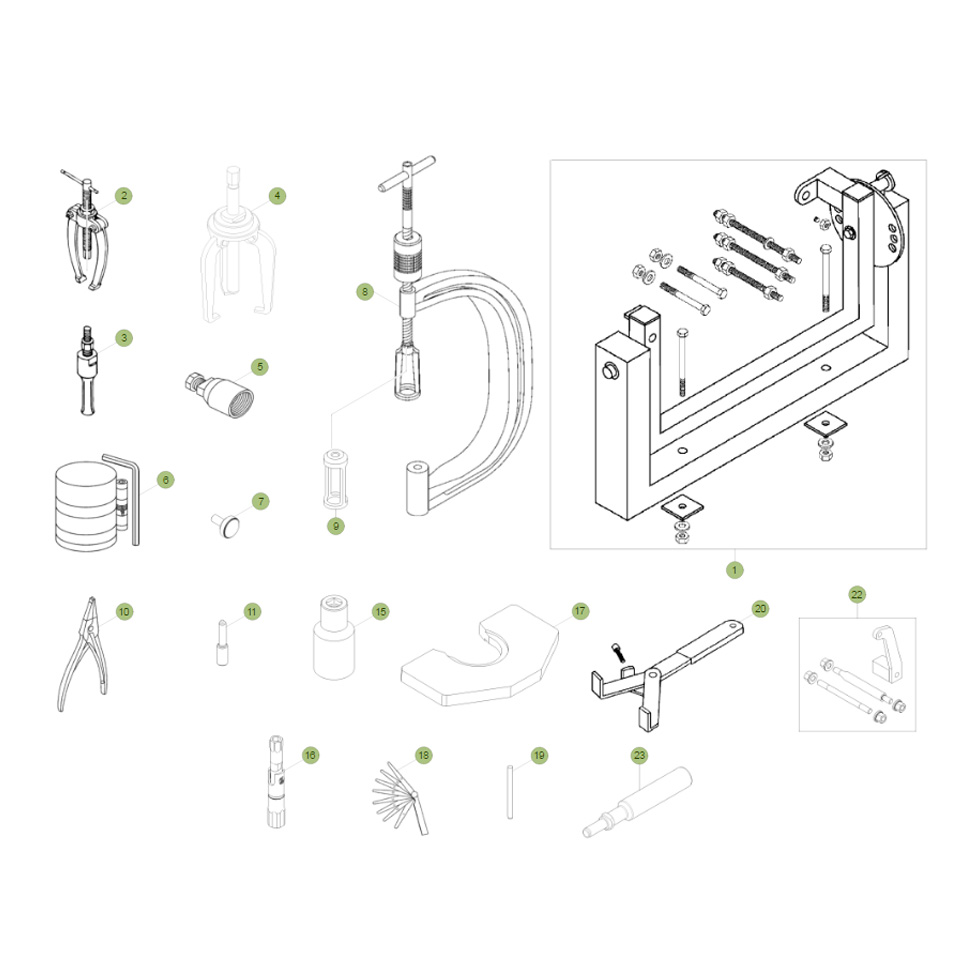 2
4
8
3
5
6
7
9
1
10
11
15
17
20
22
16
18
19
23