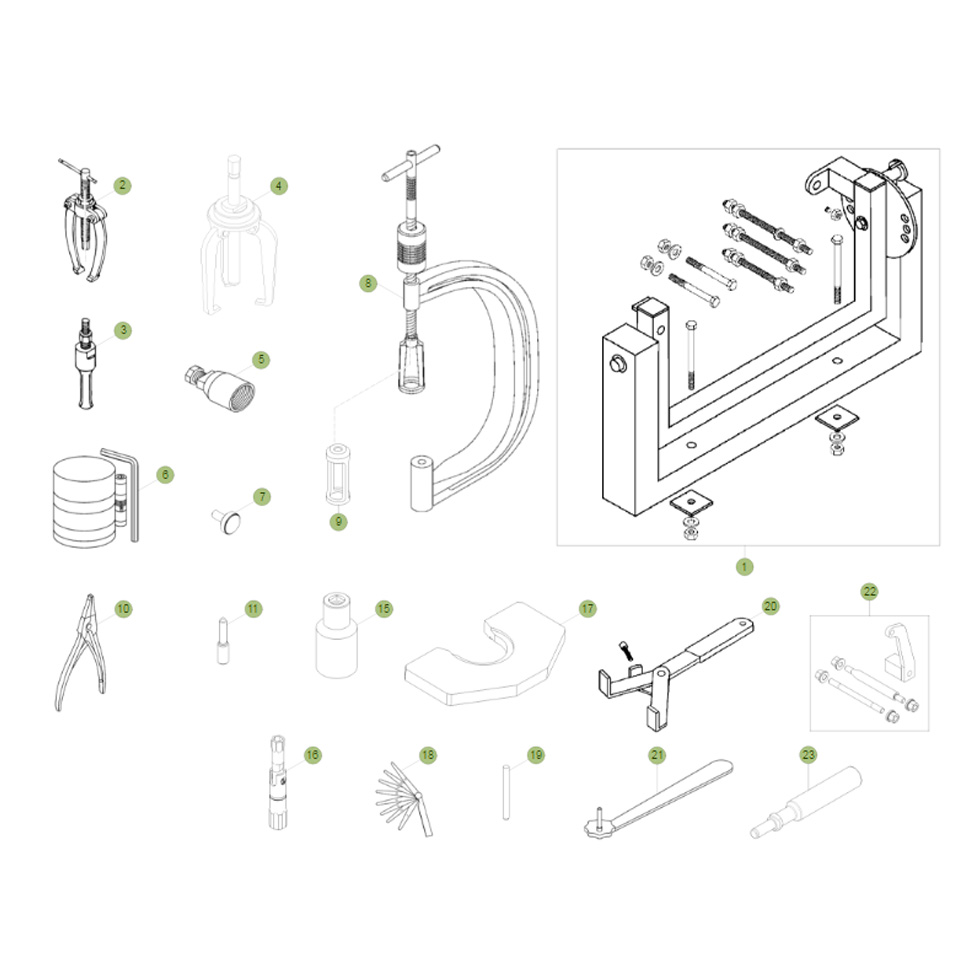 2
4
8
3
5
6
7
9
1
10
11
15
17
20
22
16
18
19
21
23