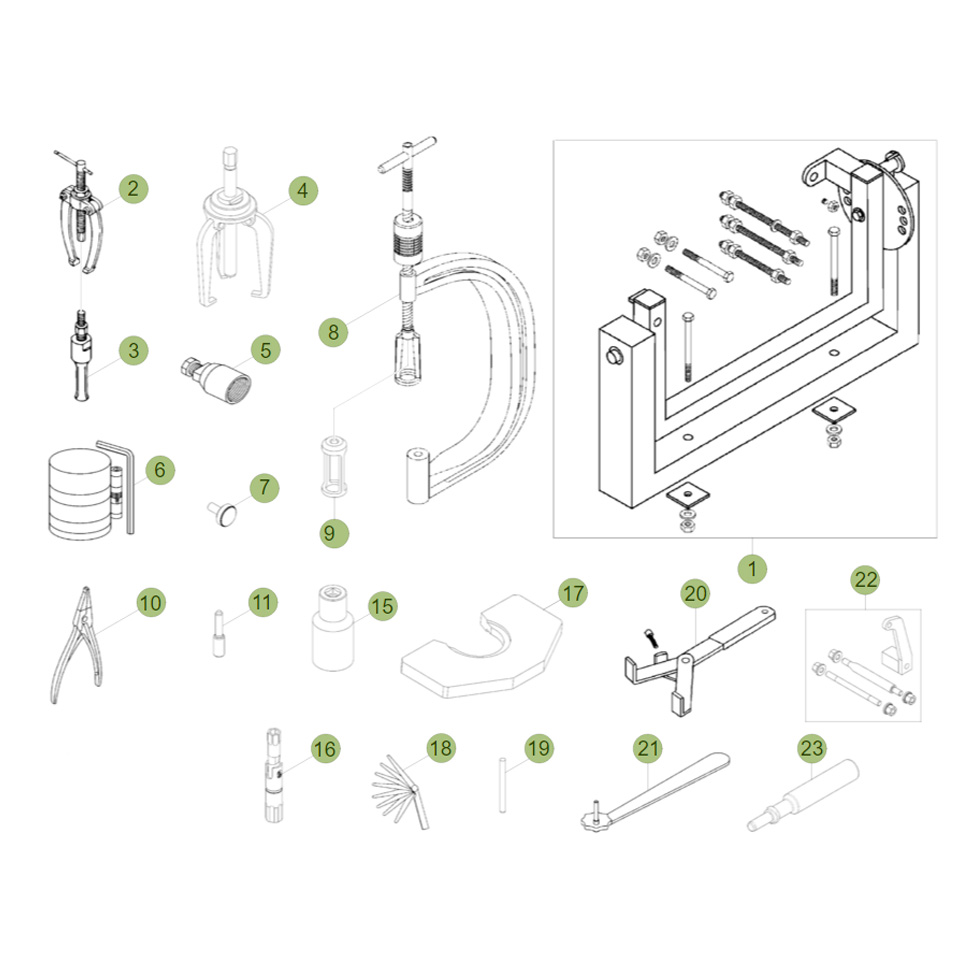 2
4
3
5
8
6
7
9
1
10
11
15
17
20
22
16
18
19
21
23