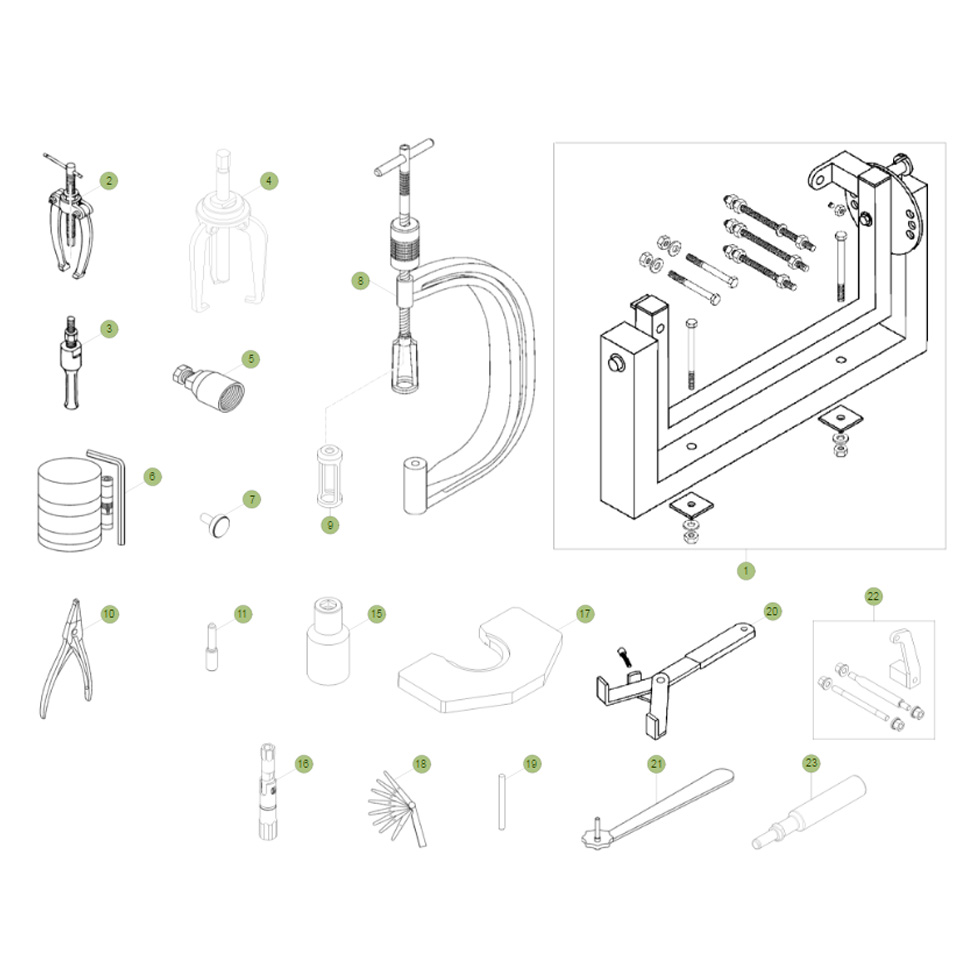 2
4
8
3
5
6
7
9
1
10
11
15
17
20
22
16
18
19
21
23