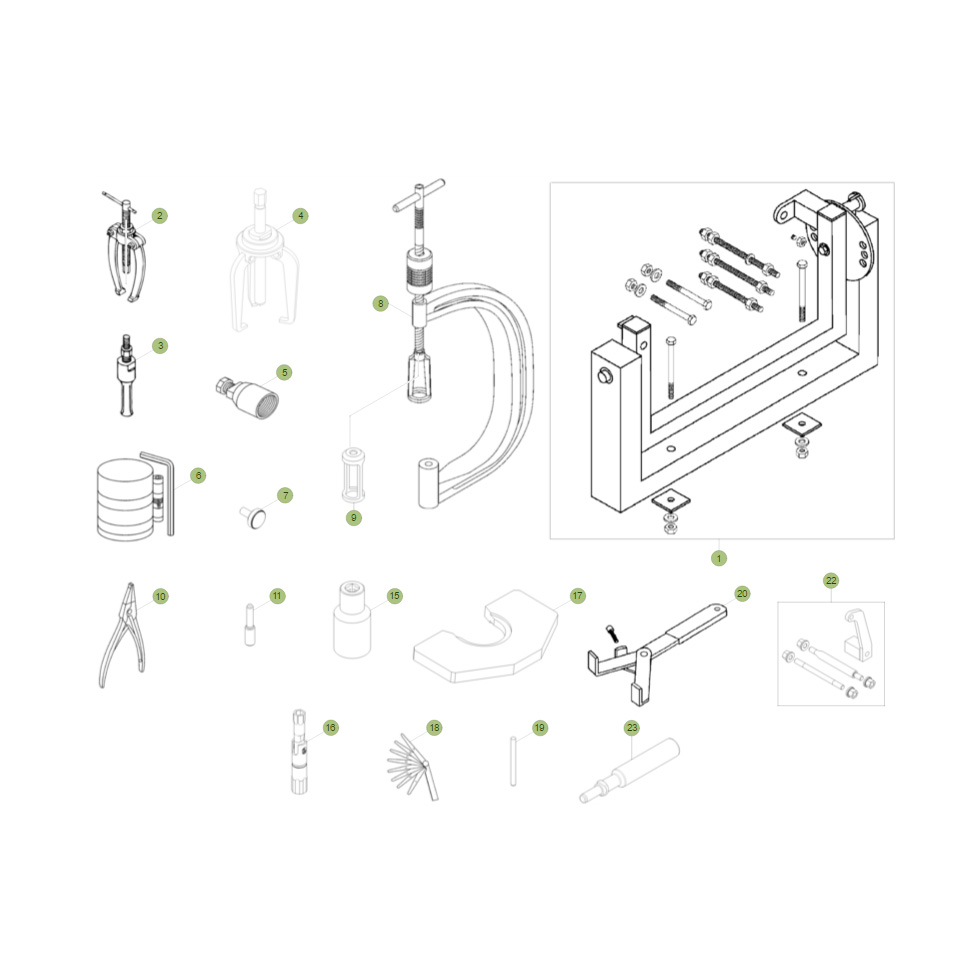 2
4
8
3
5
6
7
9
1
10
11
15
17
20
22
16
18
19
23