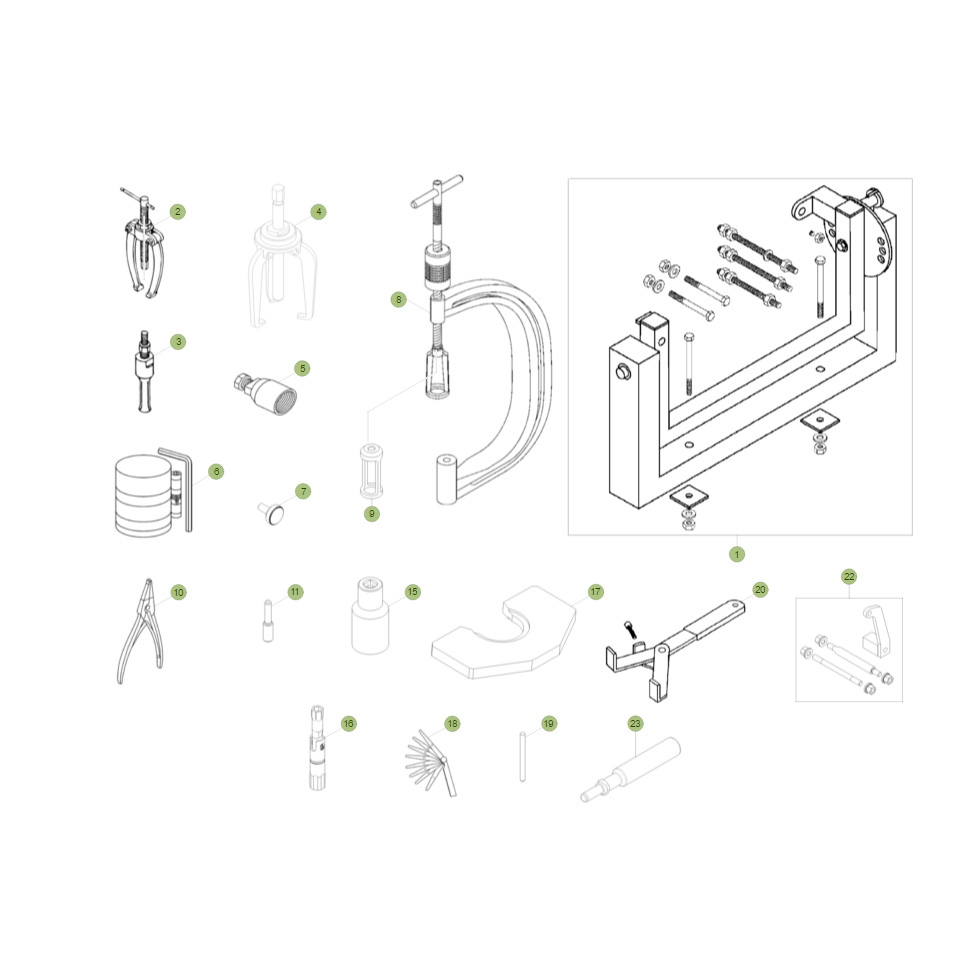 2
4
3
5
8
6
7
9
1
10
11
15
17
20
22
16
18
19
23