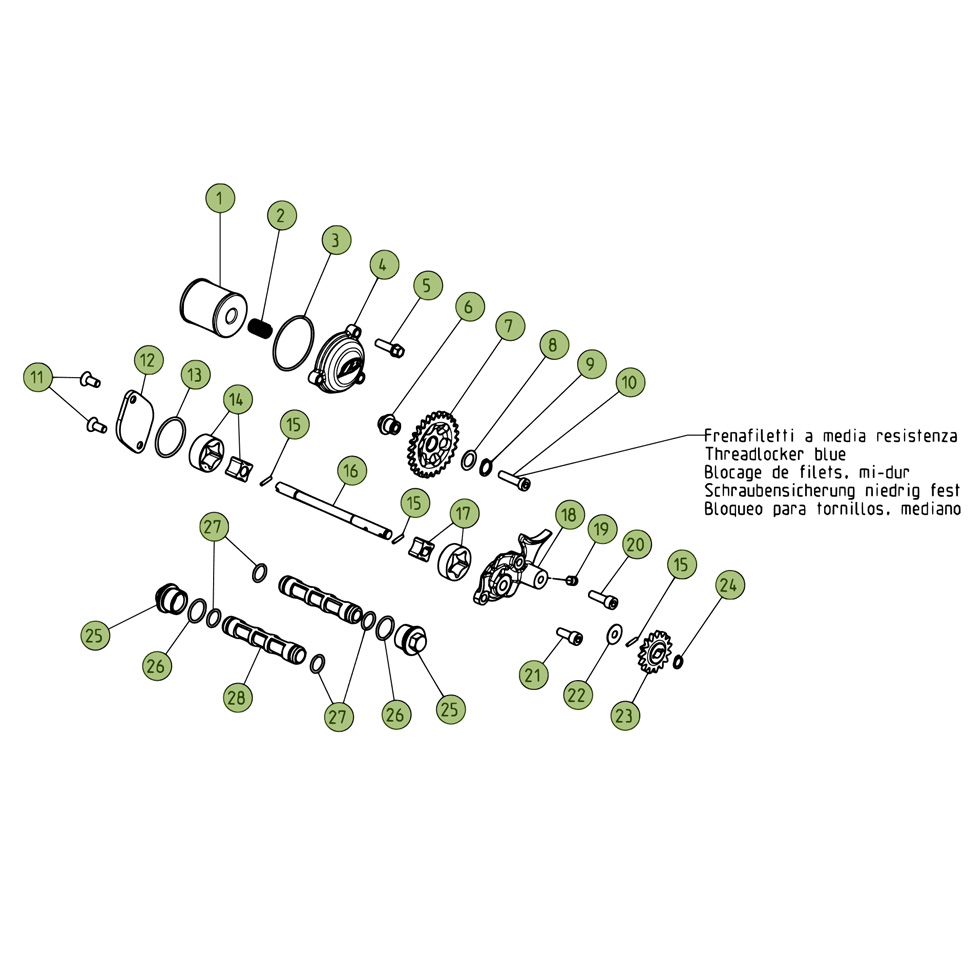 1
2
3
4
5
6
7
8
9
10
11
12
13
14
15
16
15
17
18
19
20
15
24
27
25
26
28
27
26
25
21
22
23

Frenafiletti a media resistenza
Threadlocker blue
Blocage de filets, mi-dur
Schraubensicherung niedrig fest
Bloqueo para tornillos, mediano