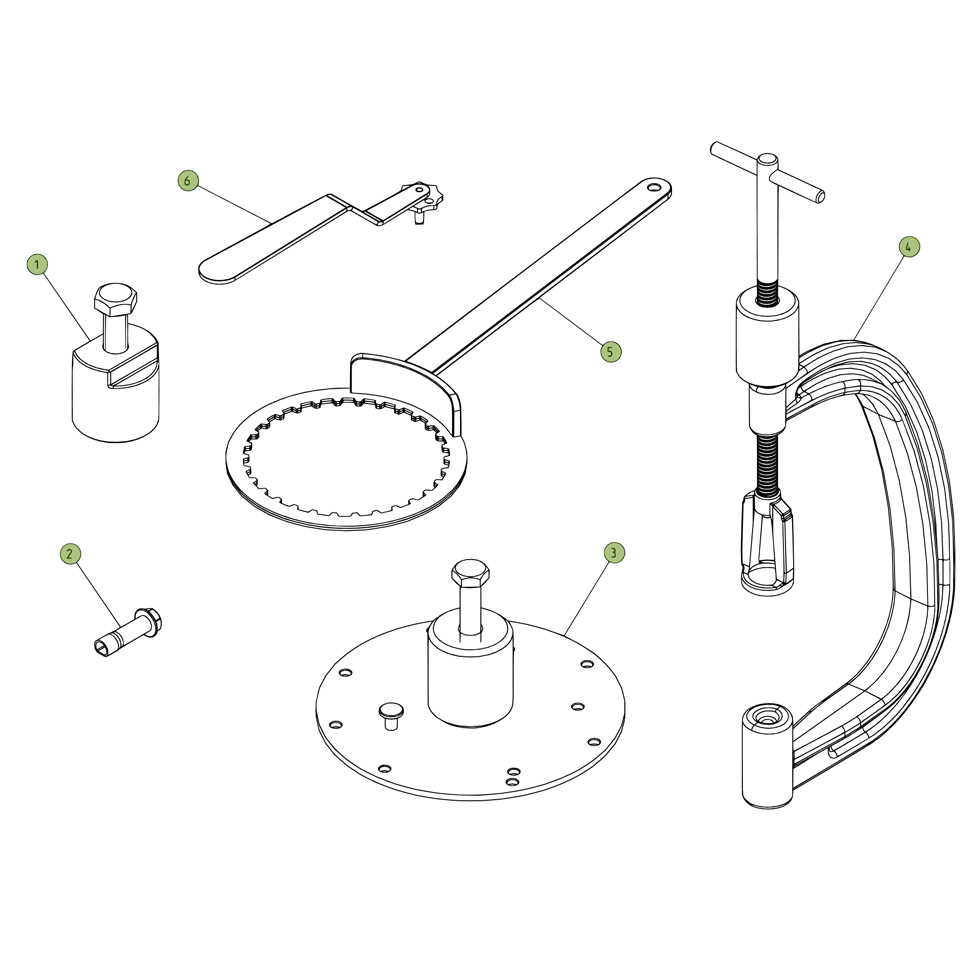 6
1
5
4
2
3