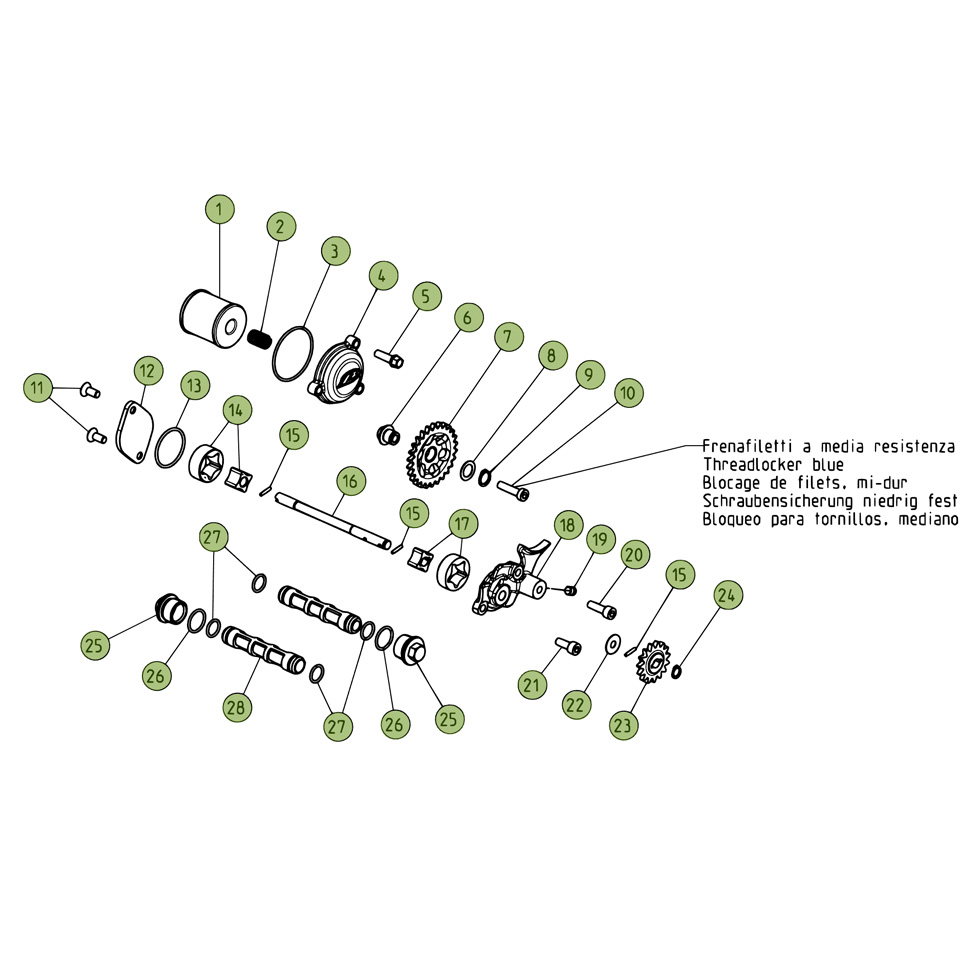 1
2
3
4
5
6
7
8
9
10
11
12
13
14
15
16
15
17
18
19
20
15
24
27
25
26
28
27
26
25
21
22
23

Frenafiletti a media resistenza
Threadlocker blue
Blocage de filets, mi-dur
Schraubensicherung niedrig fest
Bloqueo para tornillos, mediano