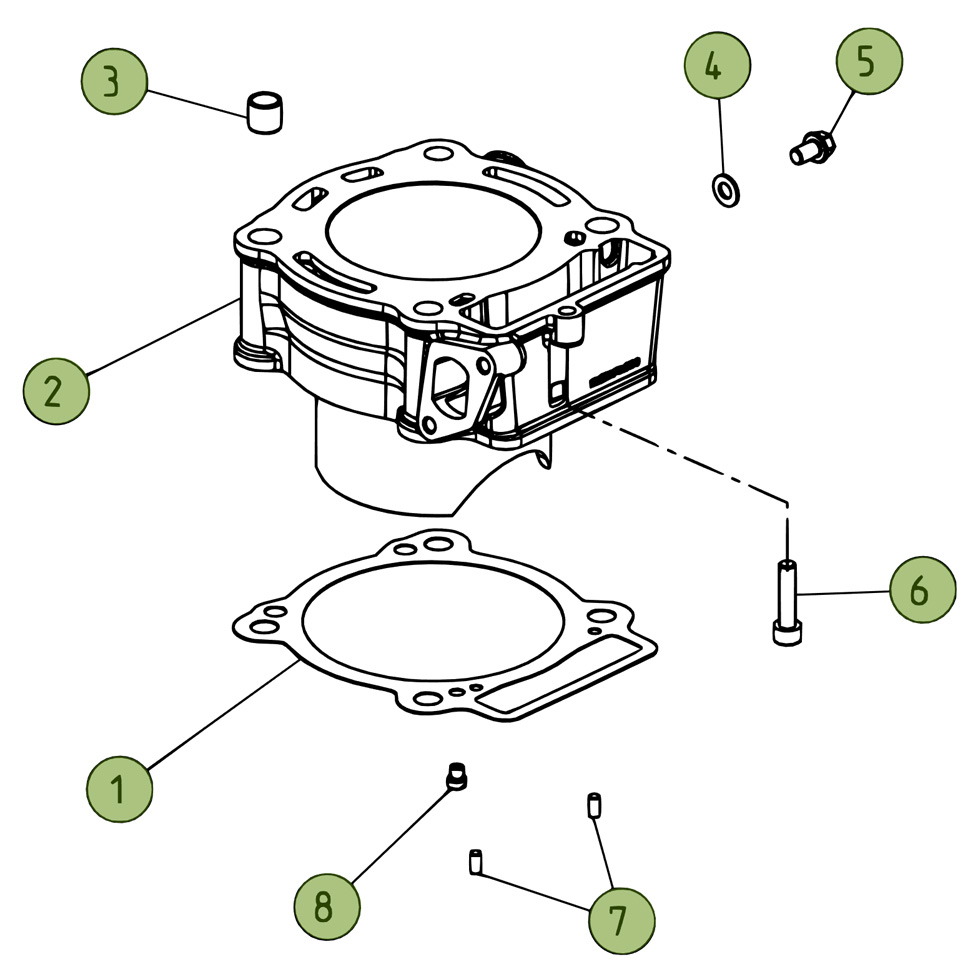 3
4
5
2
6
1
8
7