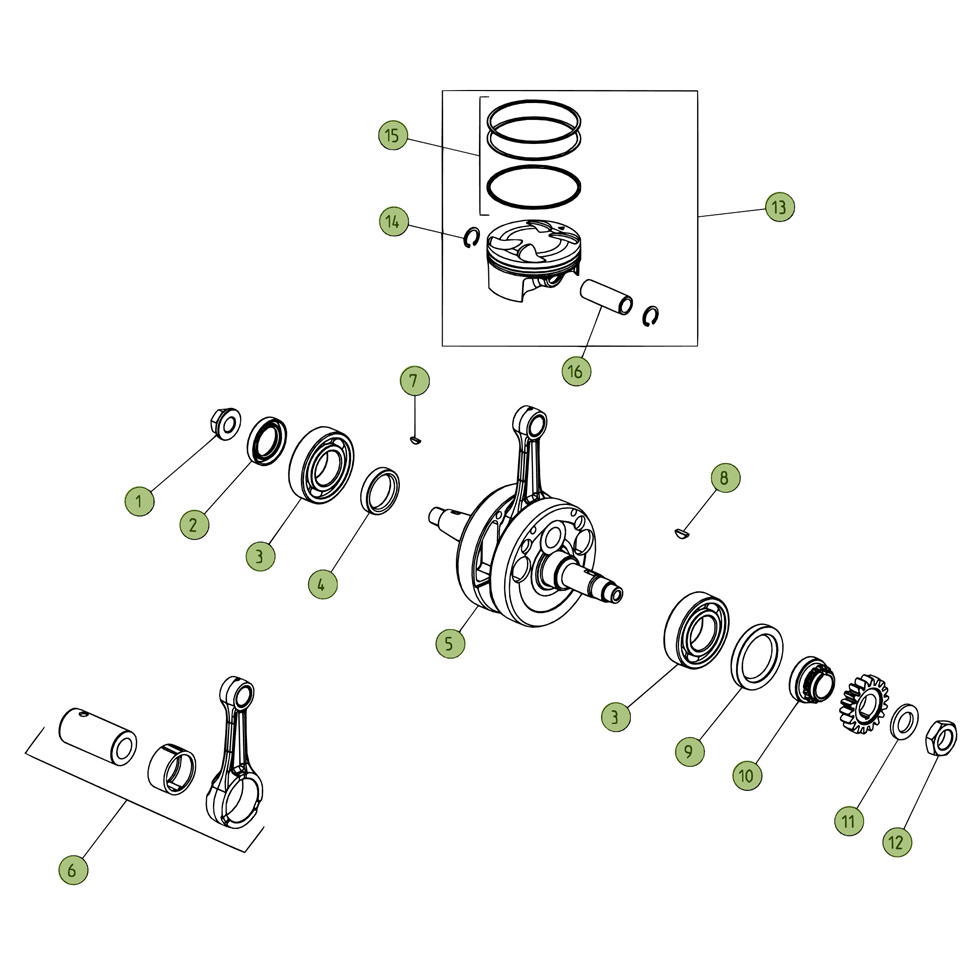 15
13
14
16
7
1
2
3
4
8
5
3
9
10
11
12
6