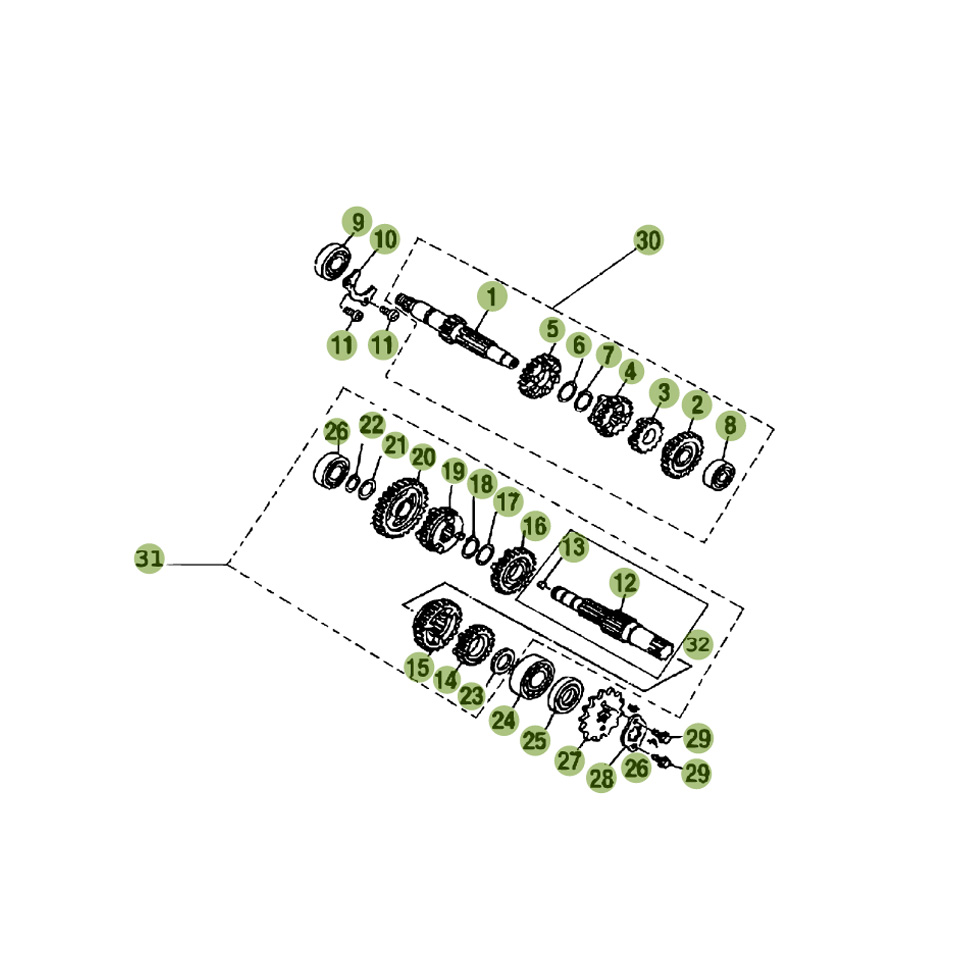 9
10
30
1
11
11
5
6
7
4
3
2
8
26
22
21
20
19
18
17
16
13
12
31
32
15
14
23
24
25
27
28
26
29
29