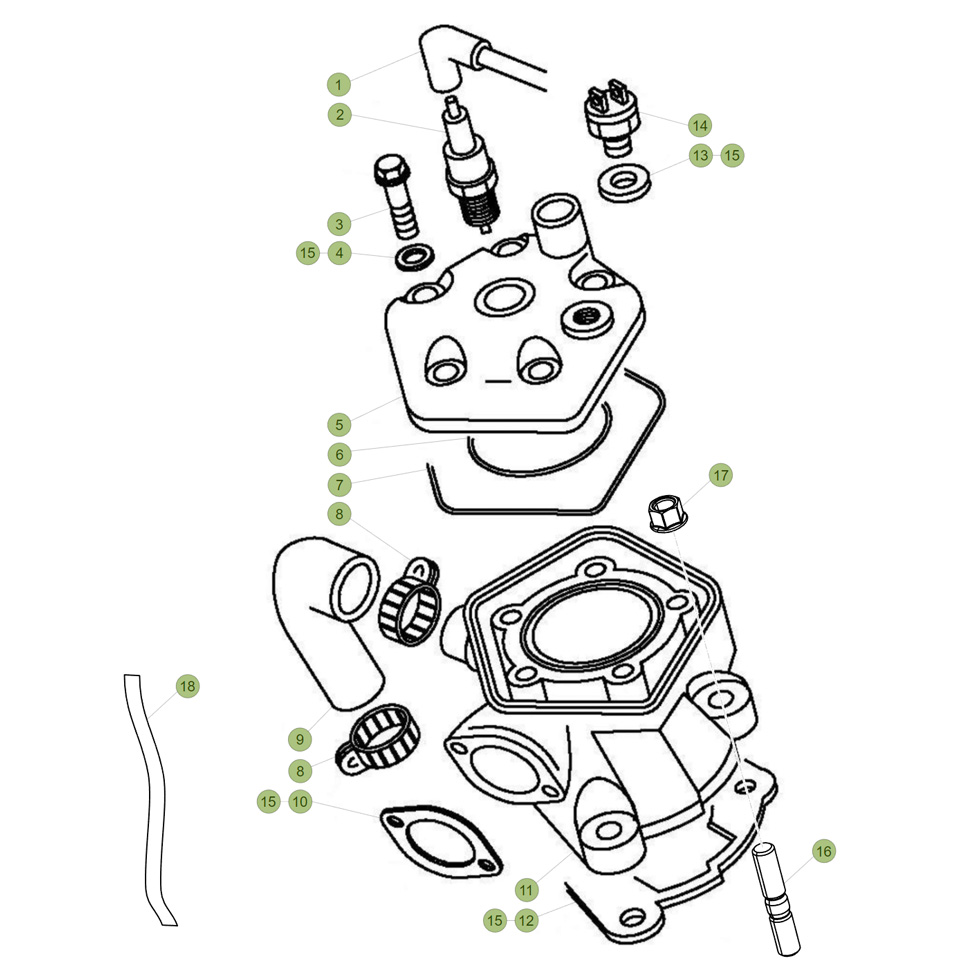 1
2
14
13 15
3
15 4
5
6
7
17
8
18
9
8
15 10
16
11
15 12