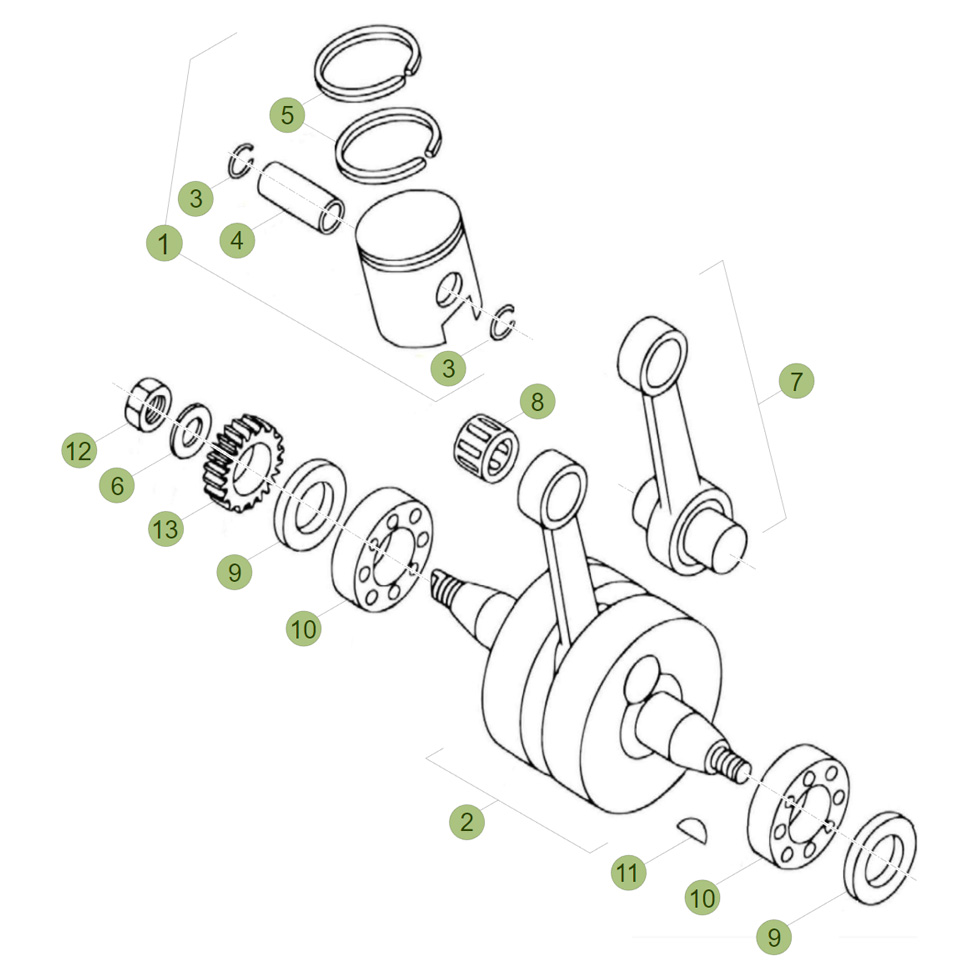 5
3
4
1
3
7
8
12
6
13
9
10
2
11
10
9