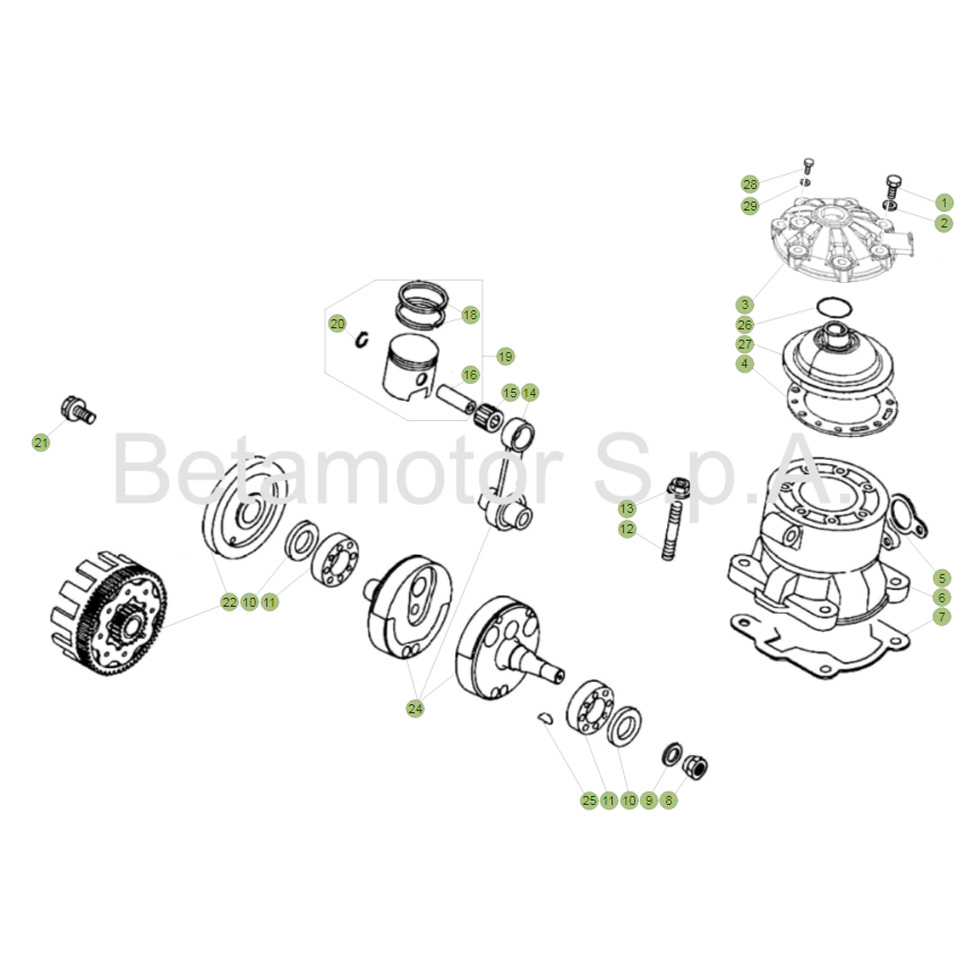 28
29
1
2
3
26
27
4
20
18
19
16
15 14
21
Betamotor S.p.A.
13
12
5
6
7
22 10 11
24
25 11 10 9 8