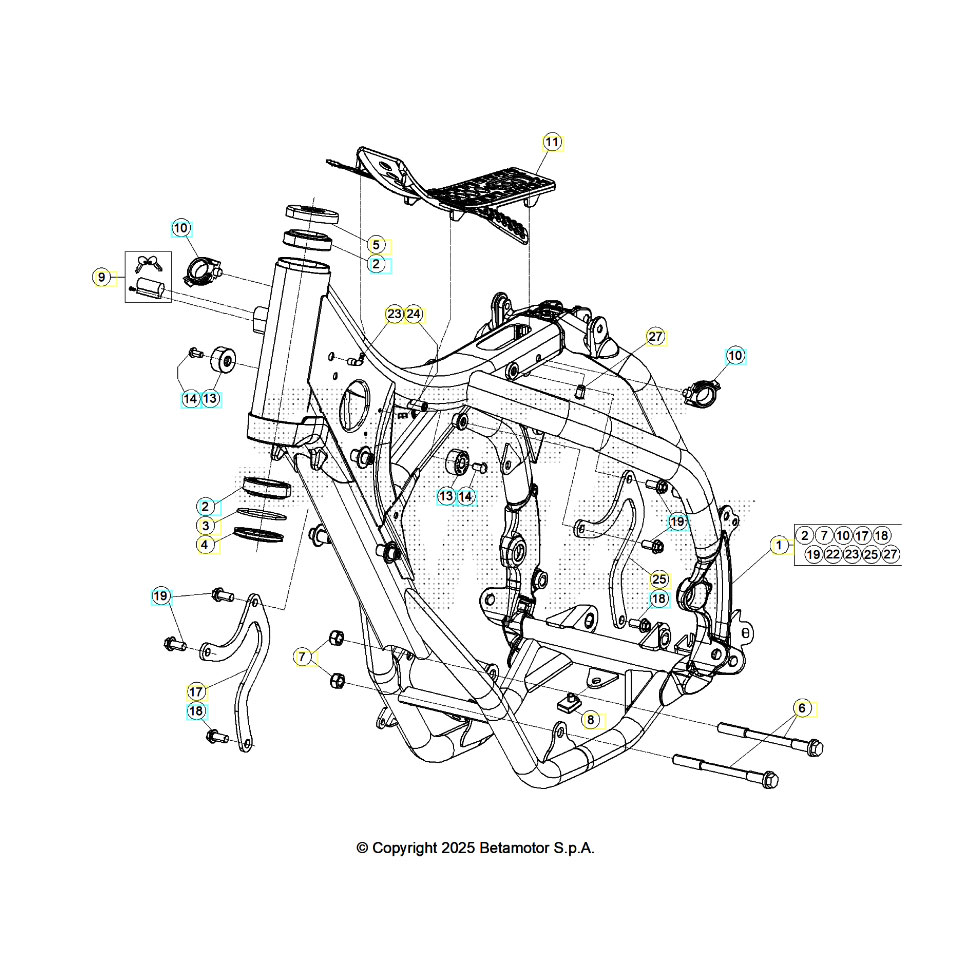 11
10
5
2
9
23 24
27
10
14 13
13 14
2
3
4
19
1
2 7 10 17 18
19 22 23 25 27
25
18
19
7
17
18
8
6

© Copyright 2025 Betamotor S.p.A.