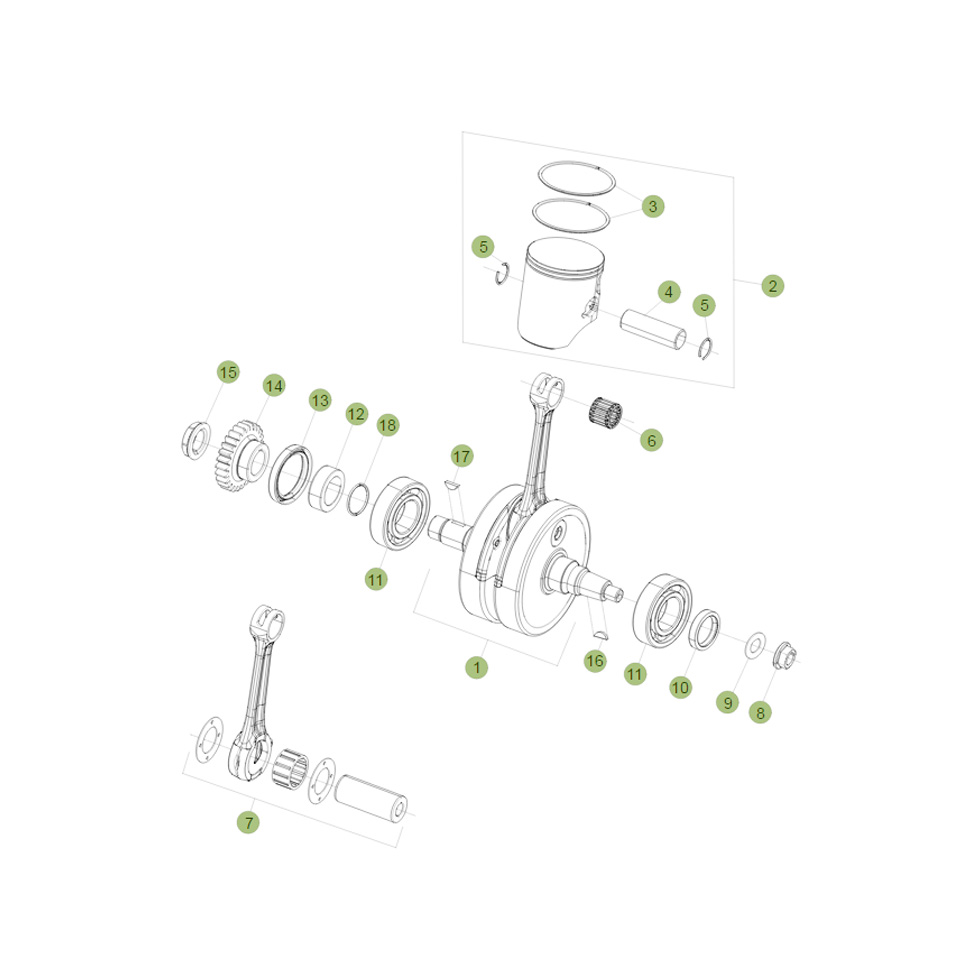 3
5
2
4
5
15
14
13
12
18
6
17
11
1
16
11
10
9
8
7