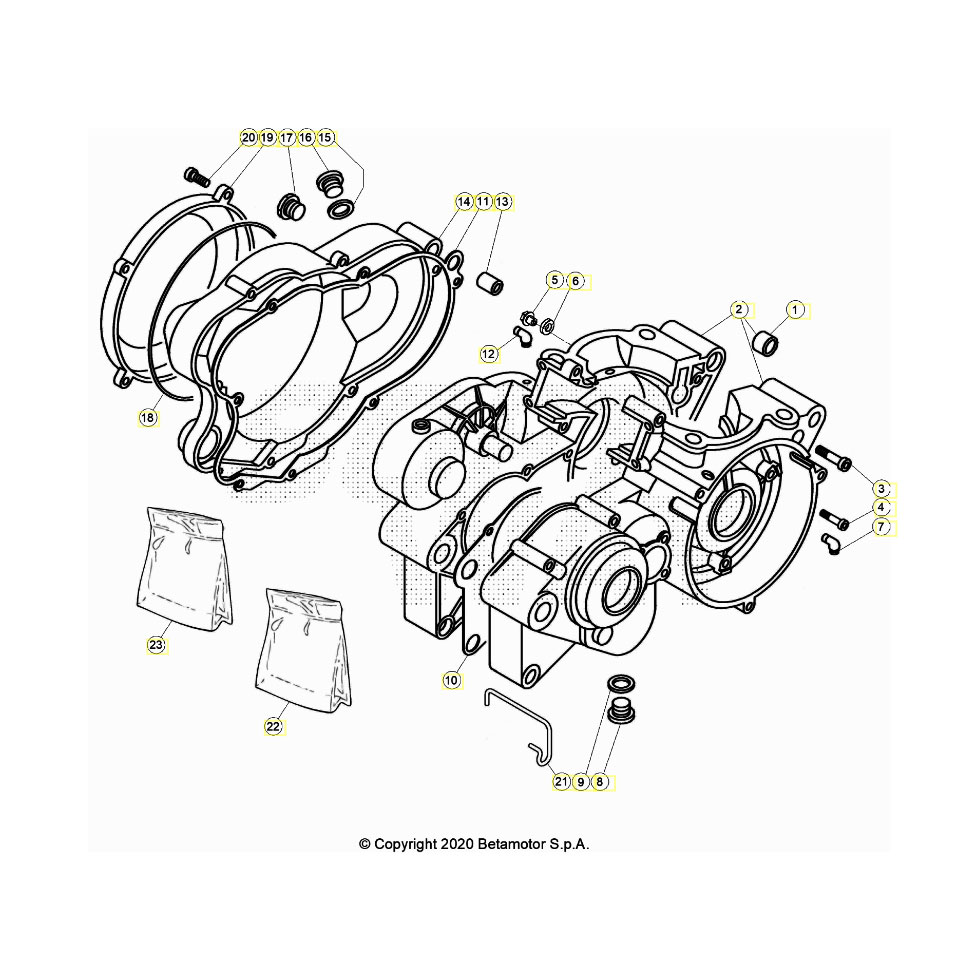 20 19 17 16 15

14 11 13

5 6

2

1

12

18

3

4

7

23

22

10

21 9 8

© Copyright 2020 Betamotor S.p.A.